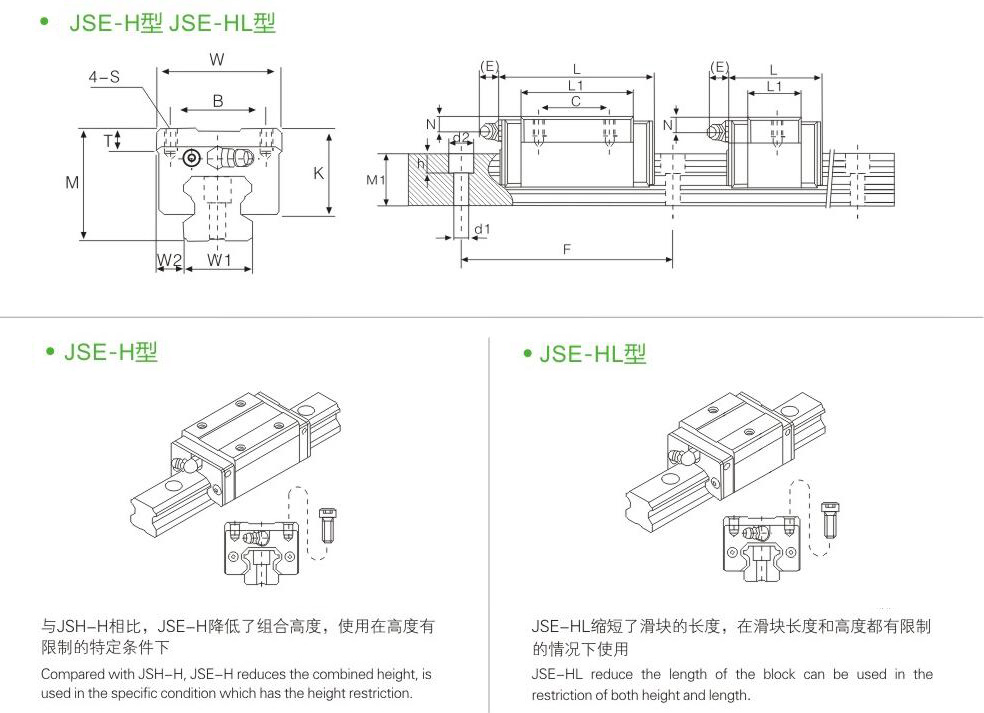 • JSE-H型 JSE-HL型

W
4-S
B
T
M
K
W2
W1

(E)
L
L1
C
N
d2
h
M1
d1
F
(E)
L
L1
N

• JSE-H型

与JSH-H相比，JSE-H降低了组合高度，使用在高度有限制的特定条件下

Compared with JSH-H, JSE-H reduces the combined height, is used in the specific condition which has the height restriction.

• JSE-HL型

JSE-HL缩短了滑块的长度，在滑块长度和高度都有限制的情况下使用

JSE-HL reduce the length of the block can be used in the restriction of both height and length.